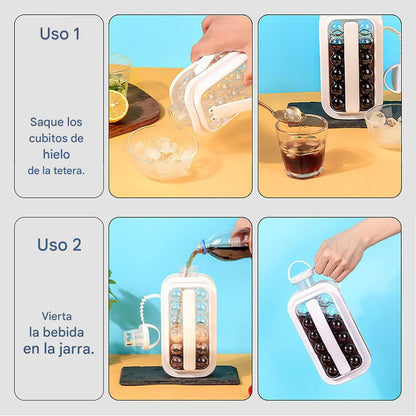 Uso 1

Saque los cubitos de hielo de la tetera.

Uso 2

Vierta la bebida en la jarra.