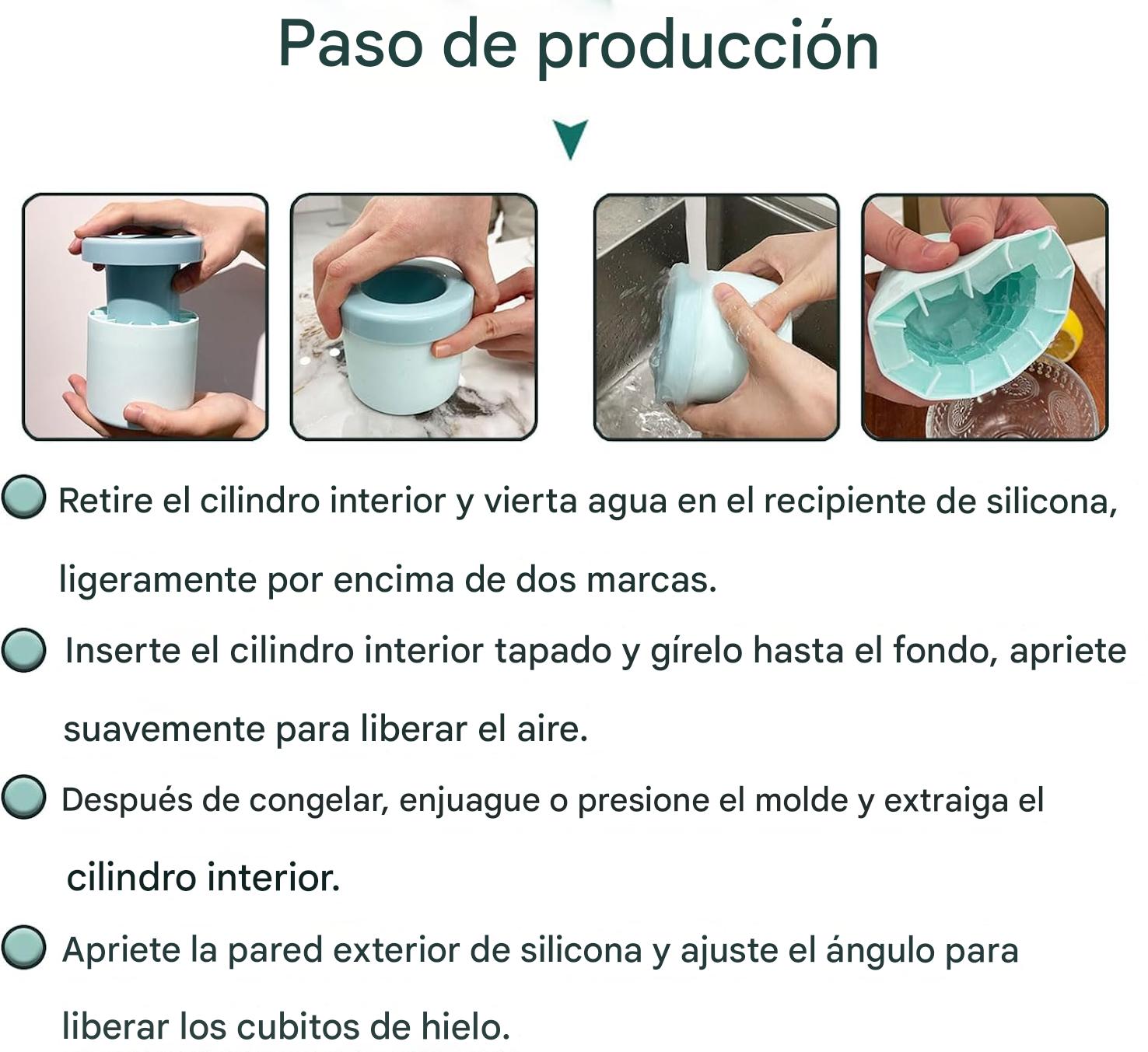 Paso de producción

Retire el cilindro interior y vierta agua en el recipiente de silicona, ligeramente por encima de dos marcas.

Inserte el cilindro interior tapado y gírelo hasta el fondo, apriete suavemente para liberar el aire.

Después de congelar, enjuague o presione el molde y extraiga el cilindro interior.

Apriete la pared exterior de silicona y ajuste el ángulo para liberar los cubitos de hielo.