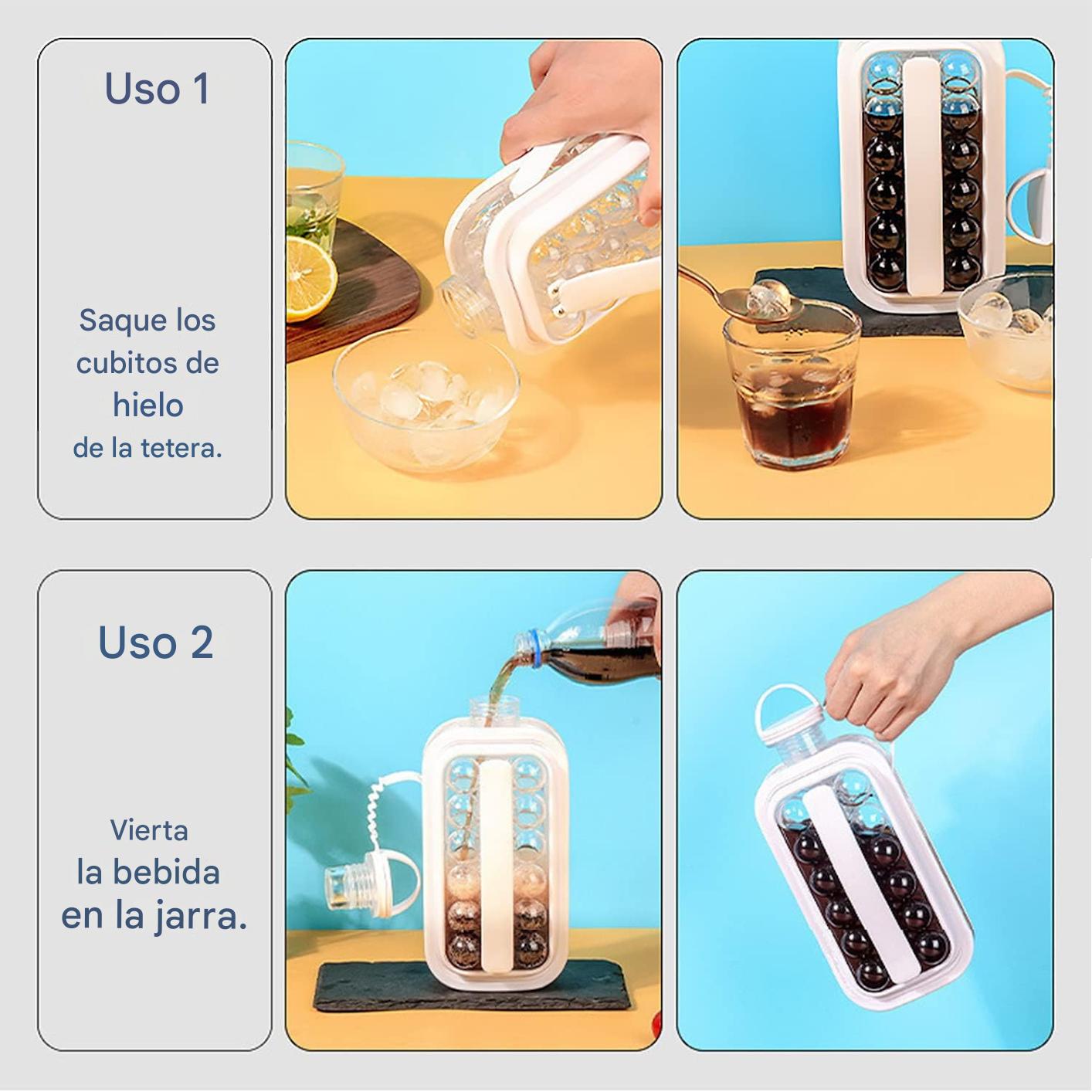 Uso 1

Saque los cubitos de hielo de la tetera.

Uso 2

Vierta la bebida en la jarra.